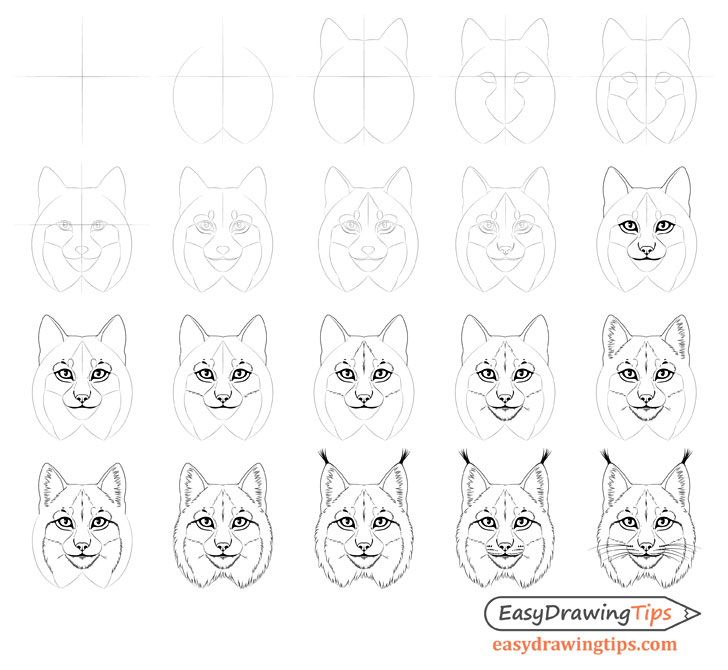 EasyDrawingTips
easydrawingtips.com