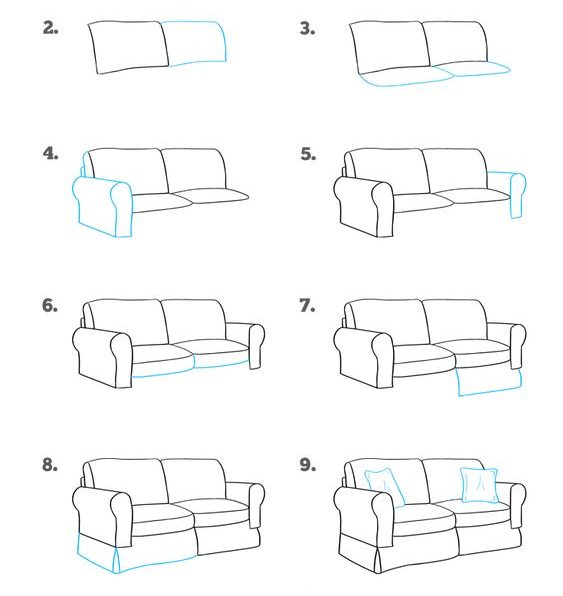 2.

3.

4.

5.

6.

7.

8.

9.