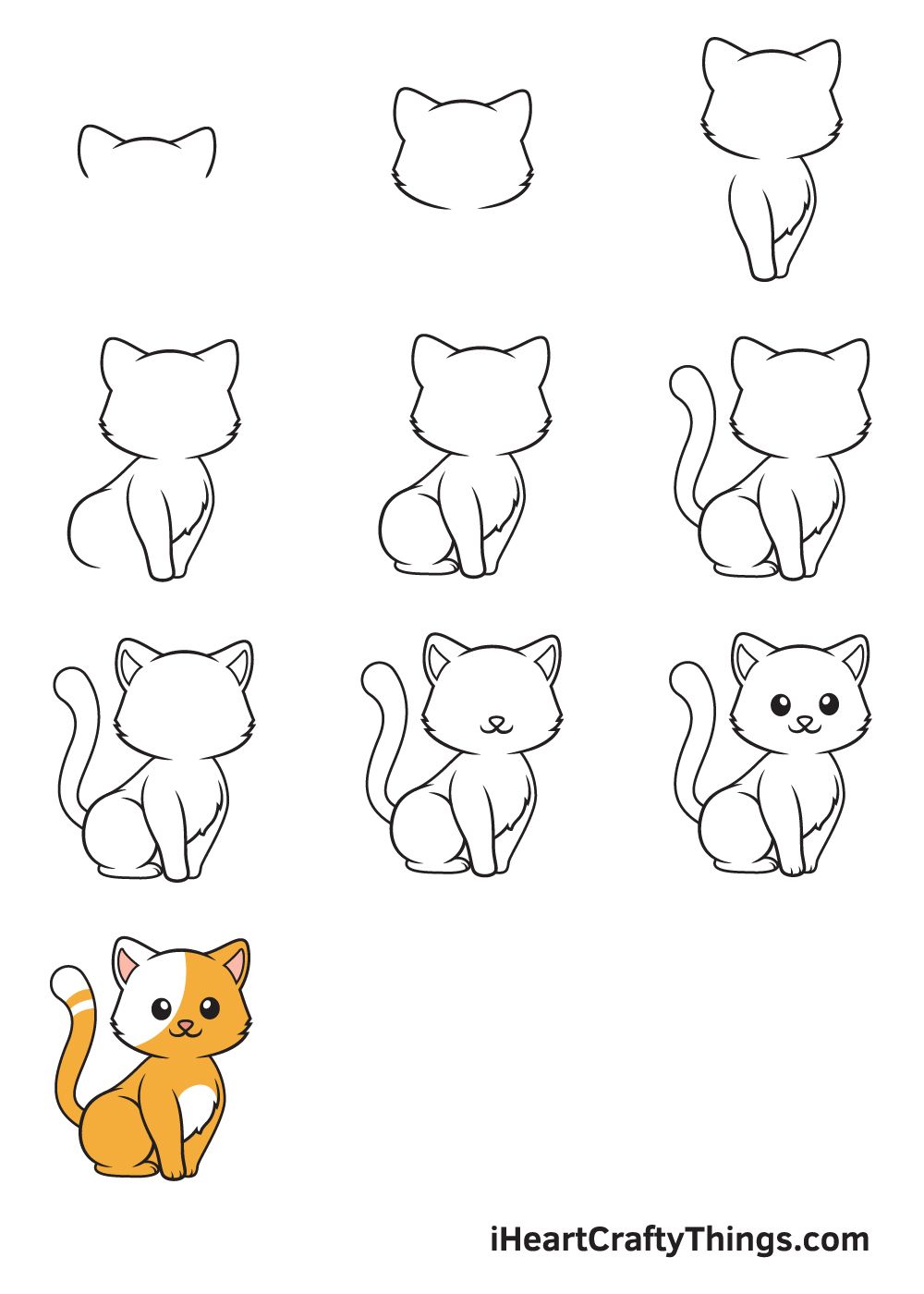 iHeartCraftyThings.com